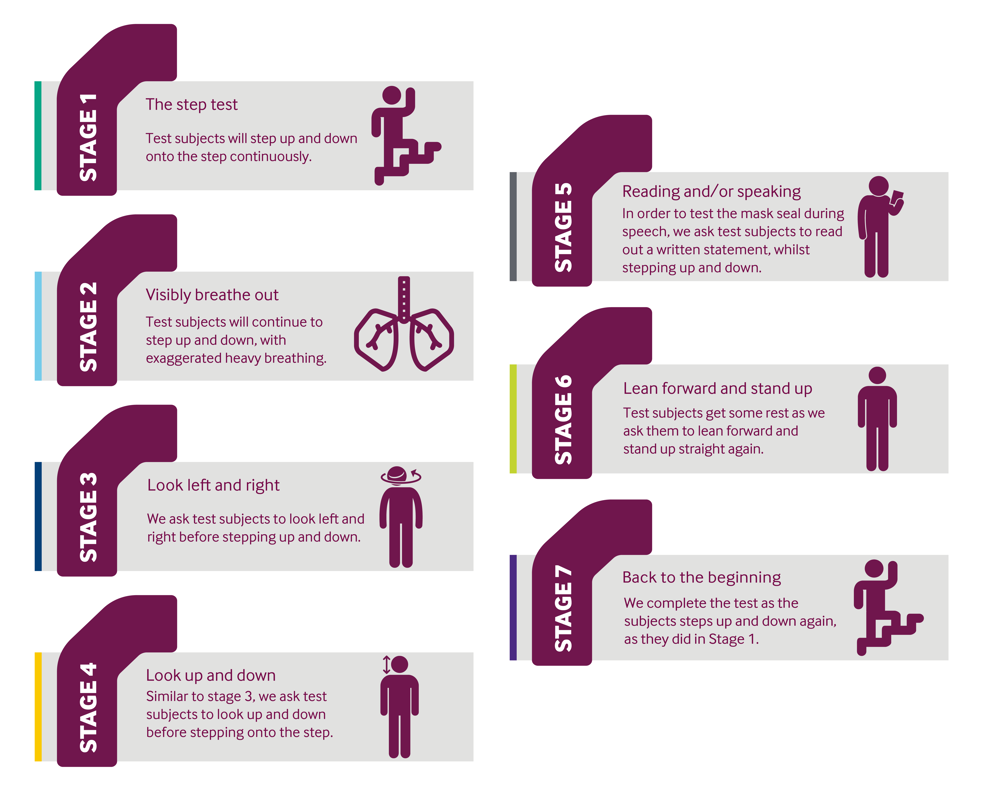 STAGE 1
The step test
Test subjects will step up and down onto the step continuously.

STAGE 2
Visibly breathe out
Test subjects will continue to step up and down, with exaggerated heavy breathing.

STAGE 3
Look left and right
We ask test subjects to look left and right before stepping up and down.

STAGE 4
Look up and down
Similar to stage 3, we ask test subjects to look up and down before stepping onto the step.

STAGE 5
Reading and/or speaking
In order to test the mask seal during speech, we ask test subjects to read out a written statement, whilst stepping up and down.

STAGE 6
Lean forward and stand up
Test subjects get some rest as we ask them to lean forward and stand up straight again.

STAGE 7
Back to the beginning
We complete the test as the subjects steps up and down again, as they did in Stage 1.